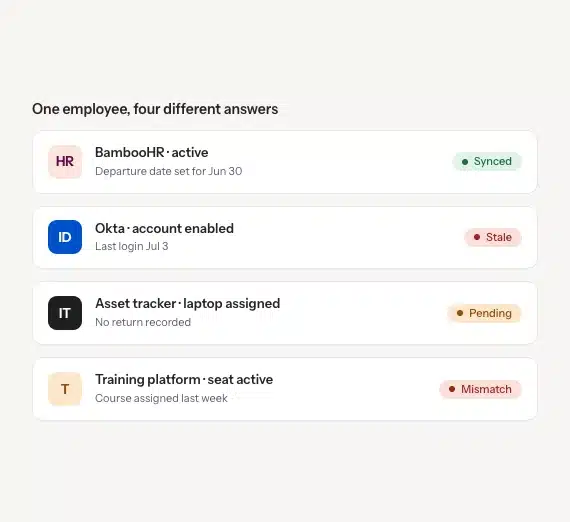 One employee, four different answers

HR
BambooHR · active
Departure date set for Jun 30
Synced

ID
Okta · account enabled
Last login Jul 3
Stale

IT
Asset tracker · laptop assigned
No return recorded
Pending

T
Training platform · seat active
Course assigned last week
Mismatch